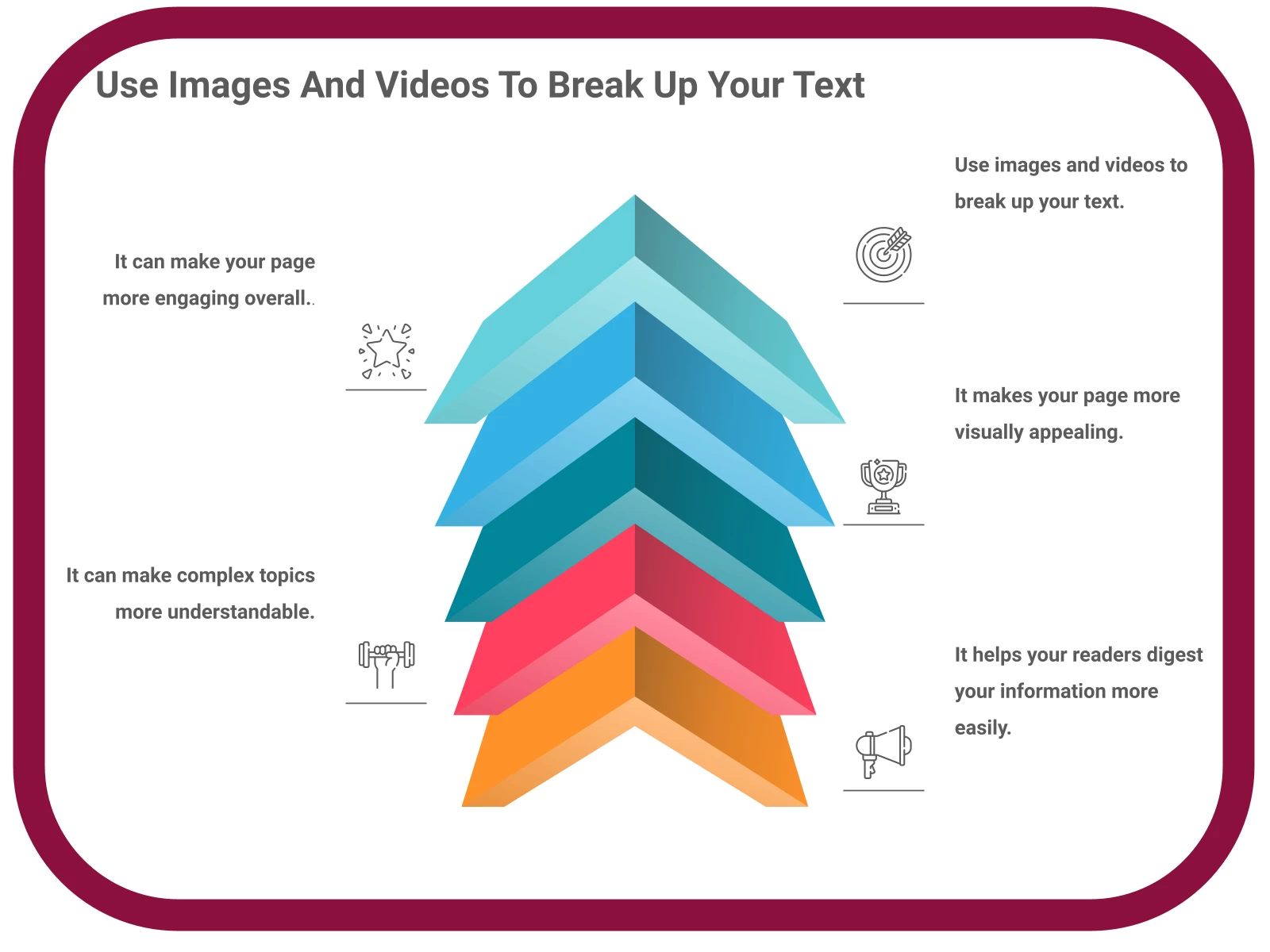 Use Images And Videos To Break Up Your Text

Use images and videos to break up your text.

It can make your page more engaging overall..

It makes your page more visually appealing.

It can make complex topics more understandable.

It helps your readers digest your information more easily.