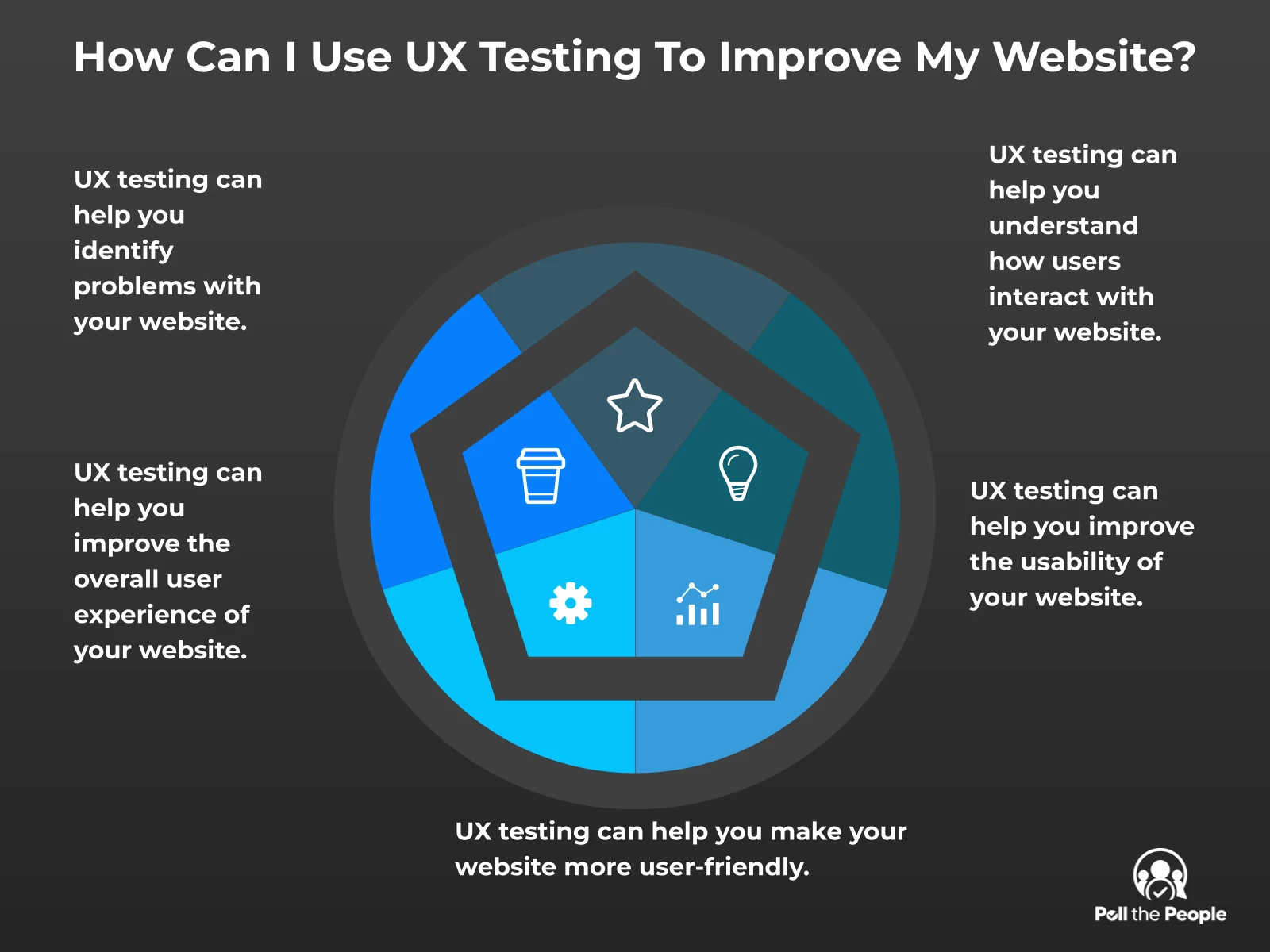 How Can I Use UX Testing To Improve My Website?

UX testing can help you identify problems with your website.

UX testing can help you understand how users interact with your website.

UX testing can help you improve the overall user experience of your website.

UX testing can help you improve the usability of your website.

UX testing can help you make your website more user-friendly.

Poll the People